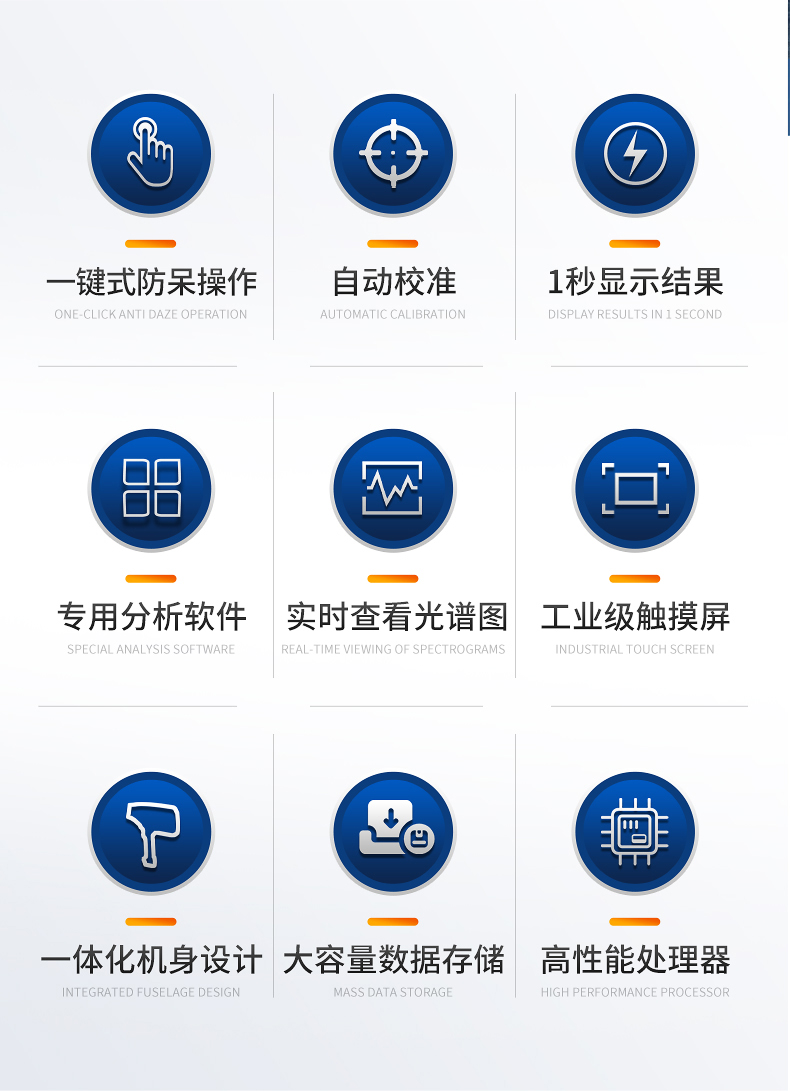 一键式防呆操作
ONE-CLICK ANTI DAZE OPERATION

自动校准
AUTOMATIC CALIBRATION

1秒显示结果
DISPLAY RESULTS IN 1 SECOND

专用分析软件
SPECIAL ANALYSIS SOFTWARE

实时查看光谱图
REAL-TIME VIEWING OF SPECTROGRAMS

工业级触摸屏
INDUSTRIAL TOUCH SCREEN

一体化机身设计
INTEGRATED FUSELAGE DESIGN

大容量数据存储
MASS DATA STORAGE

高性能处理器
HIGH PERFORMANCE PROCESSOR