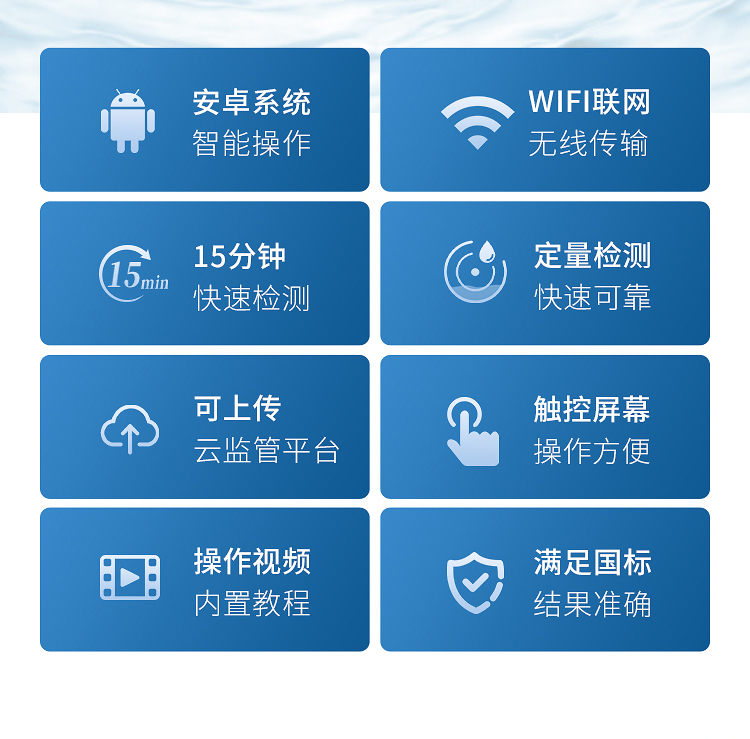 安卓系统
智能操作

WIFI联网
无线传输

15min

15分钟
快速检测

定量检测
快速可靠

可上传
云监管平台

触控屏幕
操作方便

操作视频
内置教程

满足国标
结果准确