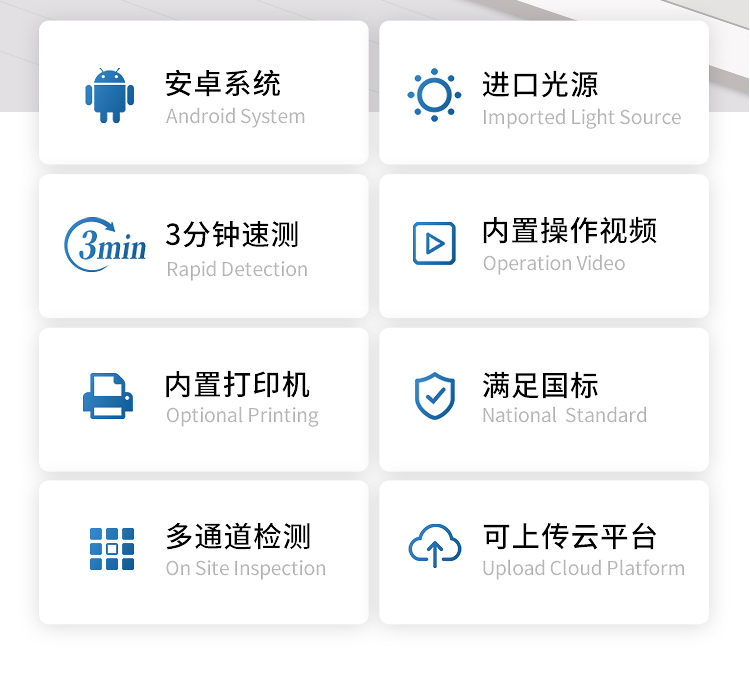 安卓系统
Android System

进口光源
Imported Light Source

3min

3分钟速测
Rapid Detection

内置操作视频
Operation Video

内置打印机
Optional Printing

满足国标
National Standard

多通道检测
On Site Inspection

可上传云平台
Upload Cloud Platform